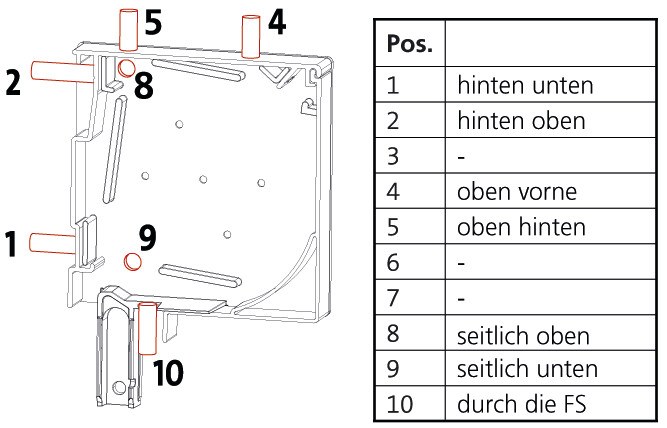 5
4
2
8
1
9
10

| Pos. | |
|---|---|
| 1 | hinten unten |
| 2 | hinten oben |
| 3 | - |
| 4 | oben vorne |
| 5 | oben hinten |
| 6 | - |
| 7 | - |
| 8 | seitlich oben |
| 9 | seitlich unten |
| 10 | durch die FS |